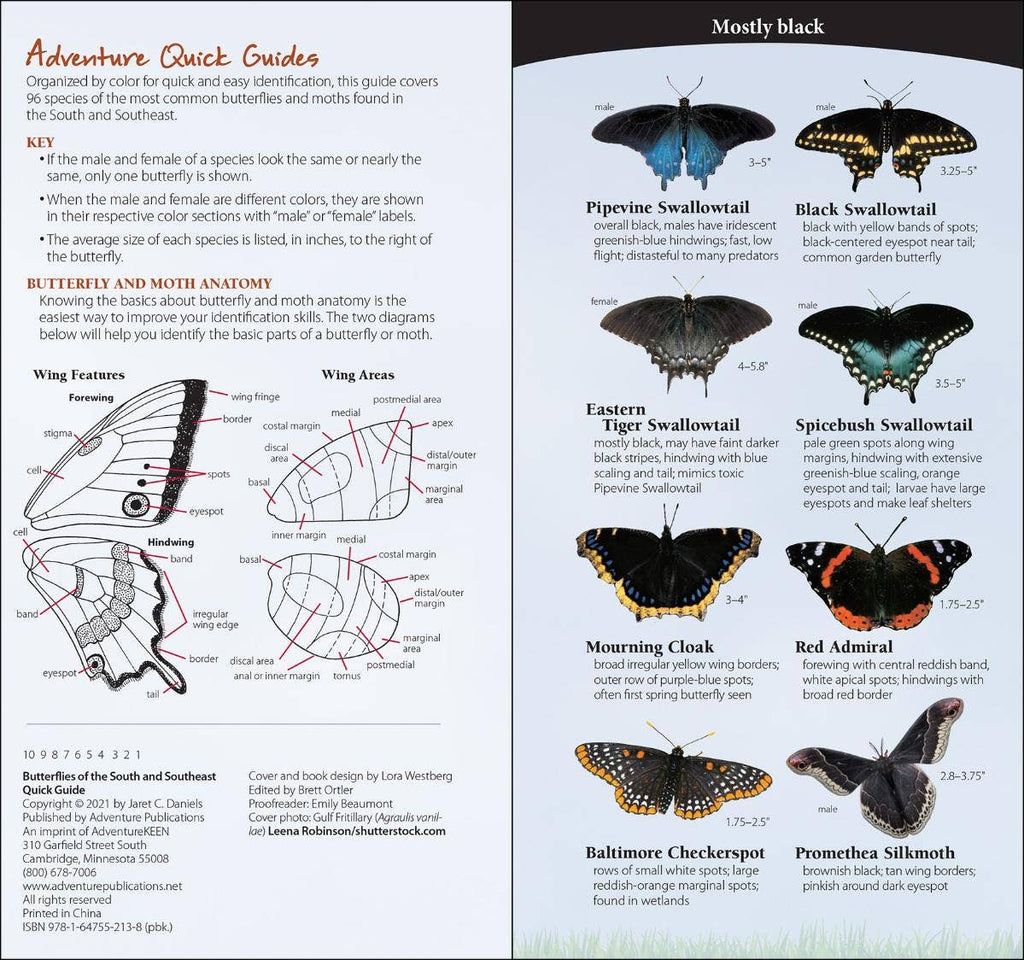 Adventure Quick Guides
Organized by color for quick and easy identification, this guide covers 96 species of the most common butterflies and moths found in the South and Southeast.

KEY
• If the male and female of a species look the same or nearly the same, only one butterfly is shown.
• When the male and female are different colors, they are shown in their respective color sections with "male" or "female" labels.
• The average size of each species is listed, in inches, to the right of the butterfly.

BUTTERFLY AND MOTH ANATOMY
Knowing the basics about butterfly and moth anatomy is the easiest way to improve your identification skills. The two diagrams below will help you identify the basic parts of a butterfly or moth.

Wing Features
Forewing
wing fringe
border
stigma
cell
spots
eyespot
Hindwing
cell
band
band
irregular wing edge
border
eyespot
tail

Wing Areas
postmedial area
medial
costal margin
apex
discal area
distal/outer margin
basal
marginal area
inner margin
medial
basal
costal margin
apex
distal/outer margin
marginal area
postmedial
discal area
anal or inner margin
tornus

10 9 8 7 6 5 4 3 2 1
Butterflies of the South and Southeast Quick Guide
Copyright © 2021 by Jaret C. Daniels
Published by Adventure Publications
An imprint of AdventureKEEN
310 Garfield Street South
Cambridge, Minnesota 55008
(800) 678-7006
www.adventurepublications.net
All rights reserved
Printed in China
ISBN 978-1-64755-213-8 (pbk.)

Cover and book design by Lora Westberg
Edited by Brett Ortler
Proofreader: Emily Beaumont
Cover photo: Gulf Fritillary (Agraulis vanillae) Leena Robinson/shutterstock.com

Mostly black

male
3–5"
Pipevine Swallowtail
overall black, males have iridescent greenish-blue hindwings; fast, low flight; distasteful to many predators

male
3.25–5"
Black Swallowtail
black with yellow bands of spots; black-centered eyespot near tail; common garden butterfly

female
4–5.8"
Eastern Tiger Swallowtail
mostly black, may have faint darker black stripes, hindwing with blue scaling and tail; mimics toxic Pipevine Swallowtail

male
3.5–5"
Spicebush Swallowtail
pale green spots along wing margins, hindwing with extensive greenish-blue scaling, orange eyespot and tail; larvae have large eyespots and make leaf shelters

3–4"
Mourning Cloak
broad irregular yellow wing borders; outer row of purple-blue spots; often first spring butterfly seen

1.75–2.5"
Red Admiral
forewing with central reddish band, white apical spots; hindwings with broad red border

1.75–2.5"
Baltimore Checkerspot
rows of small white spots; large reddish-orange marginal spots; found in wetlands

2.8–3.75"
male
Promethea Silkmoth
brownish black; tan wing borders; pinkish around dark eyespot